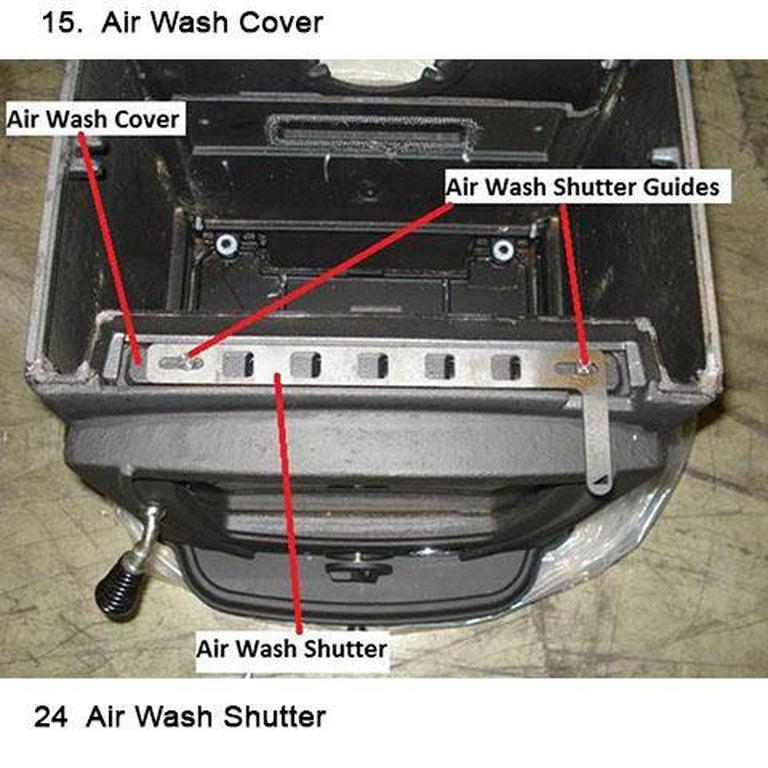 15. Air Wash Cover

Air Wash Cover

Air Wash Shutter Guides

Air Wash Shutter

24 Air Wash Shutter